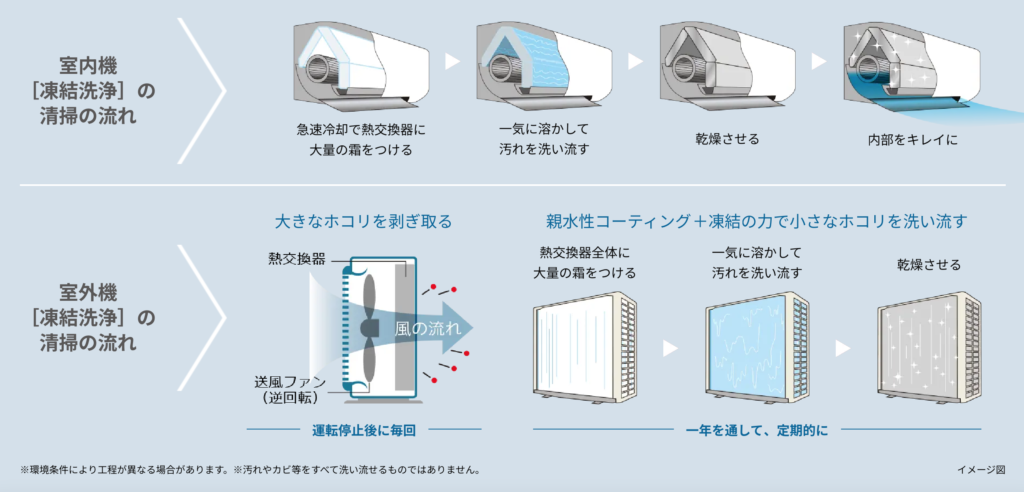 室内機［凍結洗浄］の清掃の流れ

急速冷却で熱交換器に大量の霜をつける

一気に溶かして汚れを洗い流す

乾燥させる

内部をキレイに

室外機［凍結洗浄］の清掃の流れ

大きなホコリを剥ぎ取る

熱交換器

風の流れ

送風ファン（逆回転）

運転停止後に毎回

親水性コーティング＋凍結の力で小さなホコリを洗い流す

熱交換器全体に大量の霜をつける

一気に溶かして汚れを洗い流す

乾燥させる

一年を通して、定期的に

※環境条件により工程が異なる場合があります。※汚れやカビ等をすべて洗い流せるものではありません。

イメージ図